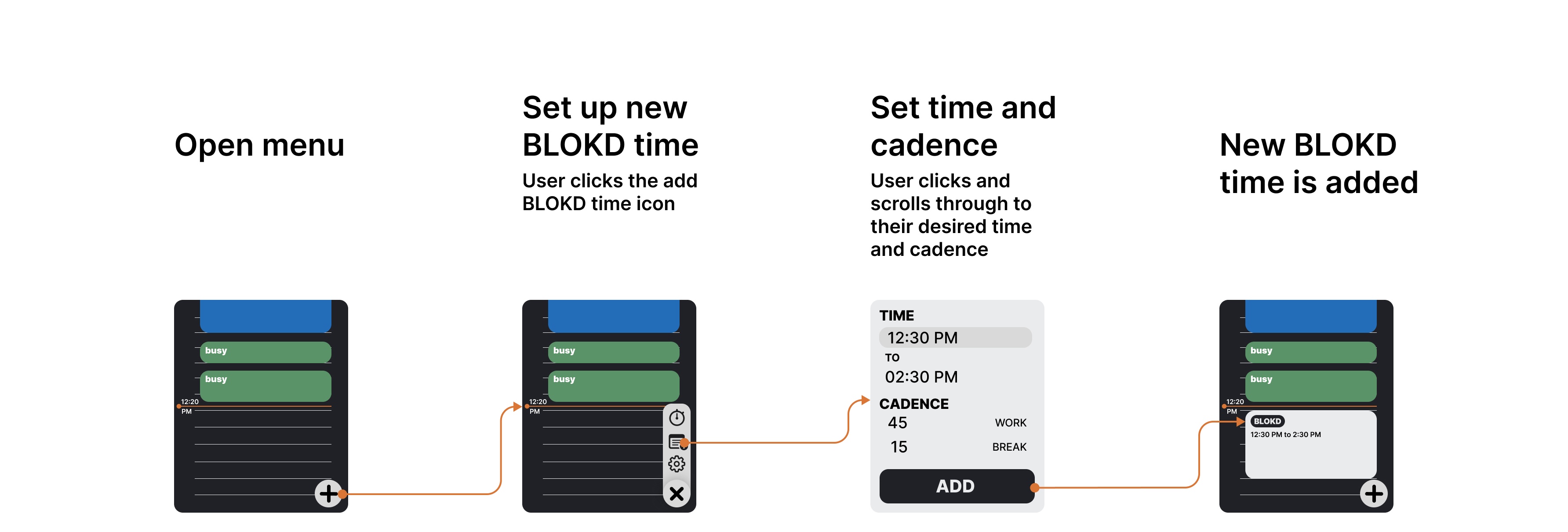 Open menu

busy

busy

12:20 PM

Set up new BLOKD time

User clicks the add BLOKD time icon

busy

busy

12:20 PM

Set time and cadence

User clicks and scrolls through to their desired time and cadence

TIME

12:30 PM

TO

02:30 PM

CADENCE

45 WORK

15 BREAK

ADD

New BLOKD time is added

busy

busy

12:20 PM

BLOKD

12:30 PM to 2:30 PM